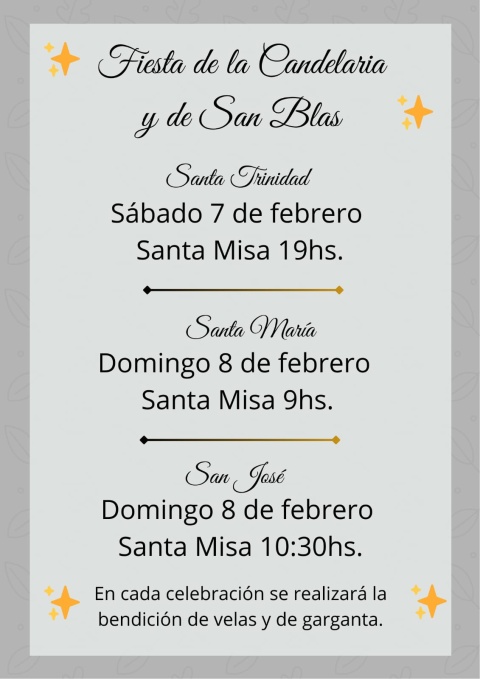 Fiesta de la Candelaria
y de San Blas

Santa Trinidad
Sábado 7 de febrero
Santa Misa 19hs.

Santa María
Domingo 8 de febrero
Santa Misa 9hs.

San José
Domingo 8 de febrero
Santa Misa 10:30hs.

En cada celebración se realizará la bendición de velas y de garganta.